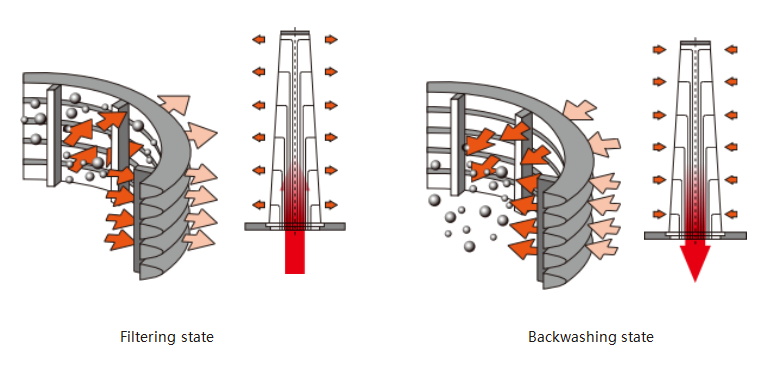 Filtering state

Backwashing state